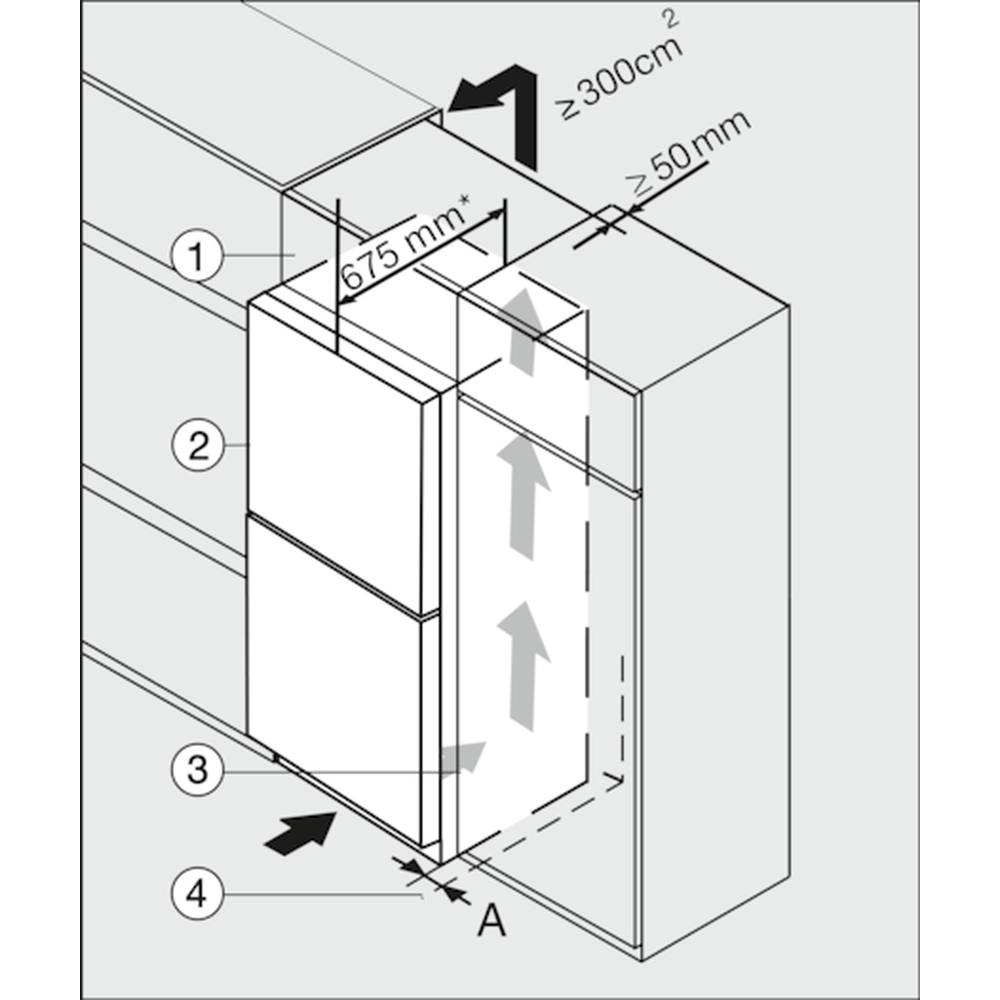 $\geq 300cm^2$

$\geq 50$ mm

675 mm*

1

2

3

4

A