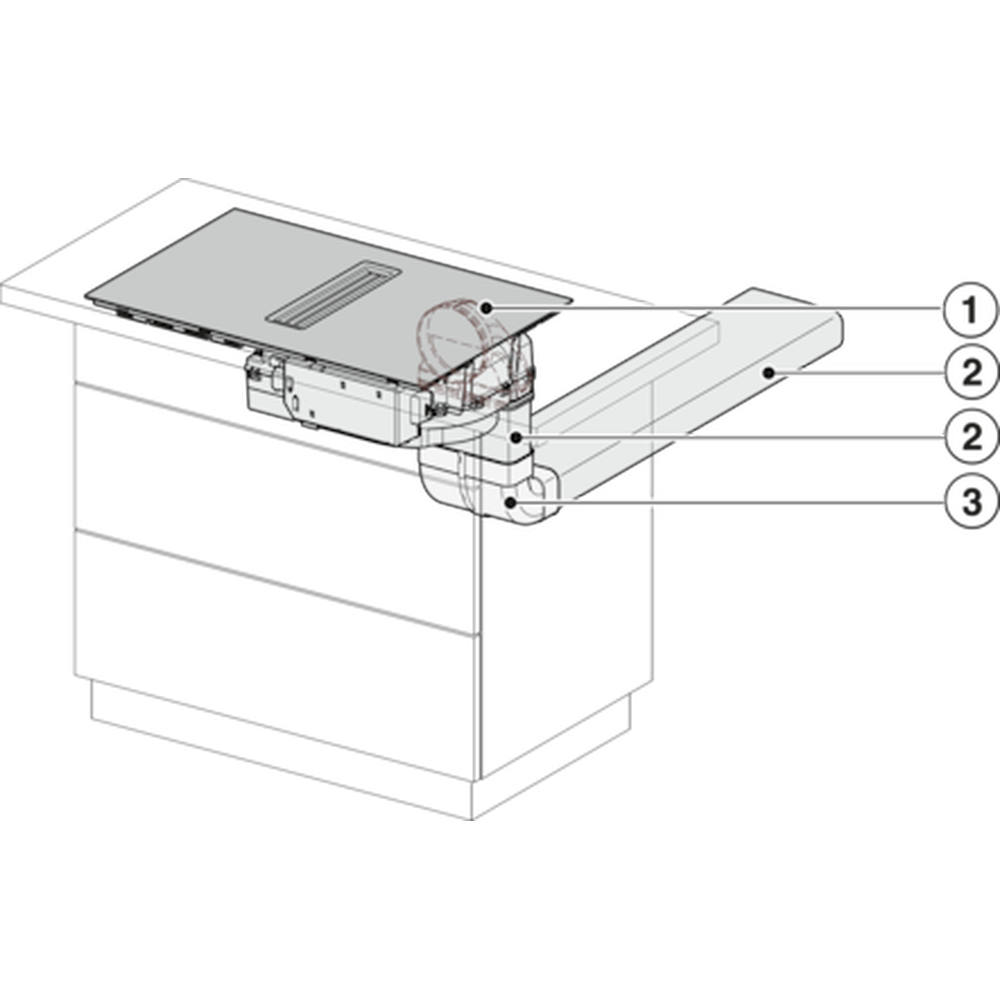 1
2
2
3