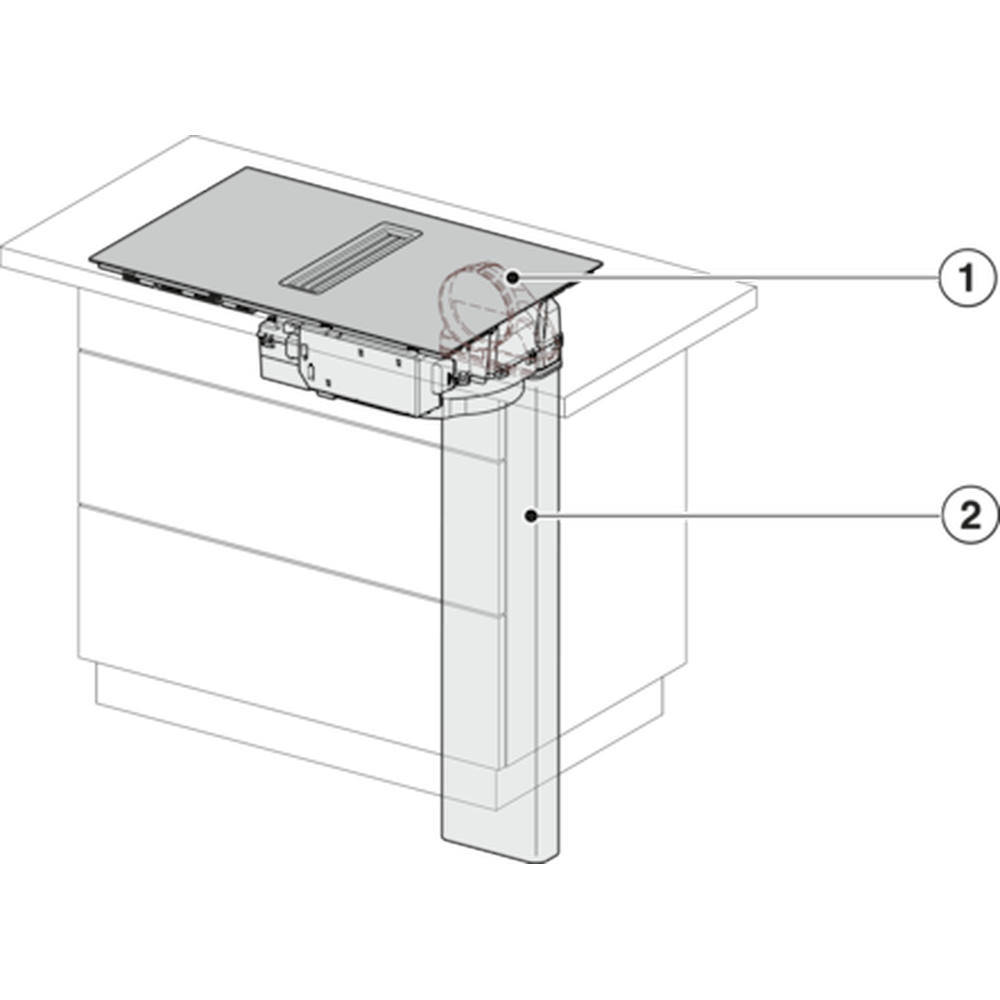 1
2