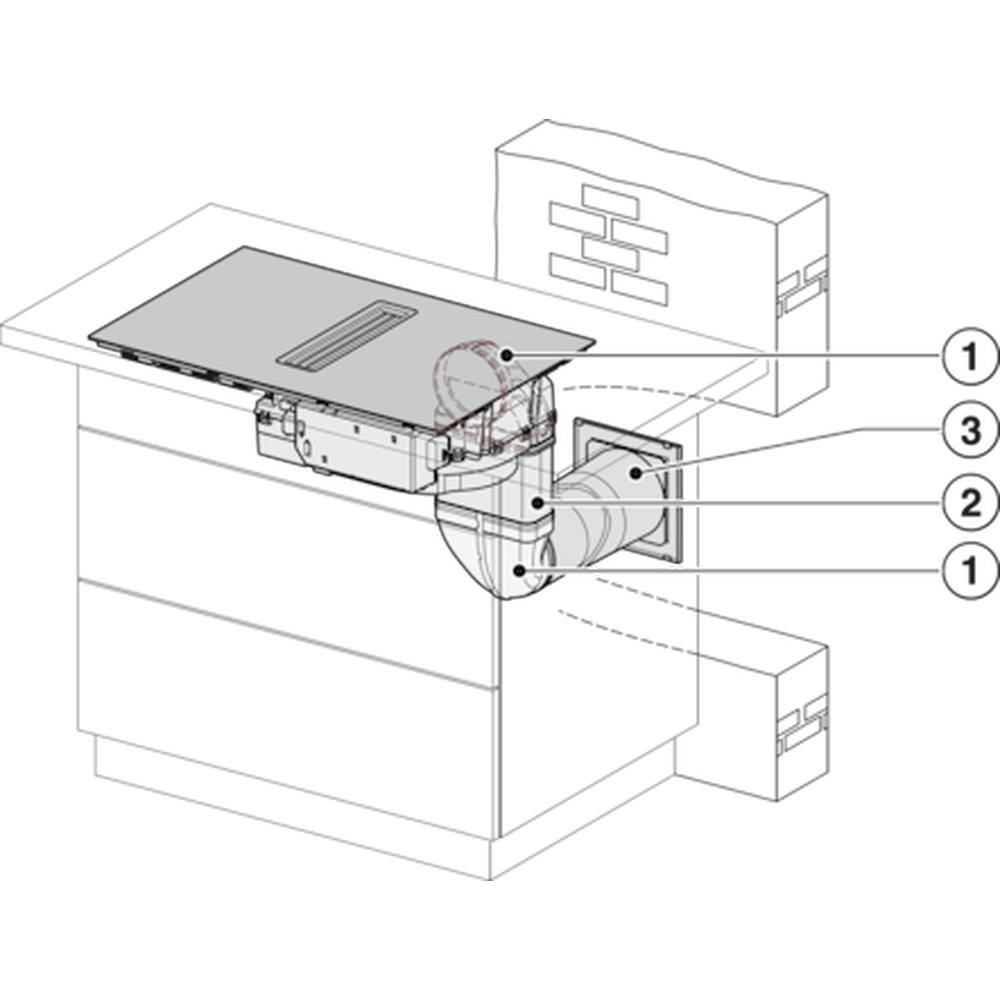 1
3
2
1