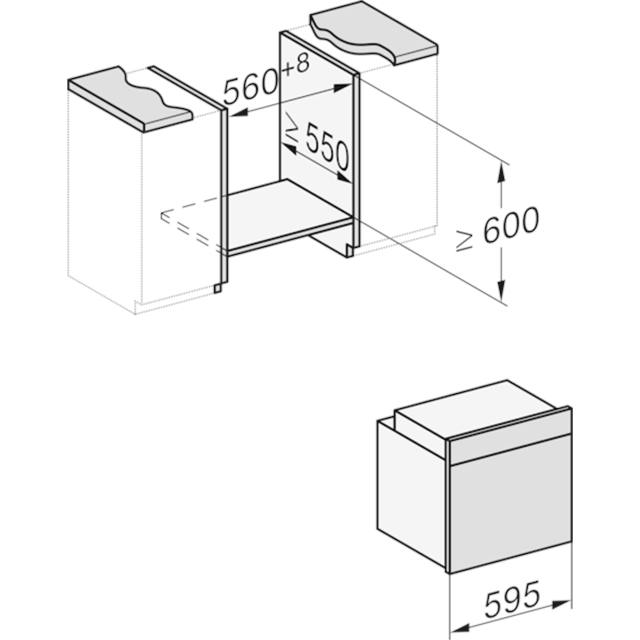 $560^{+8}$

$\geq 550$

$\geq 600$

595